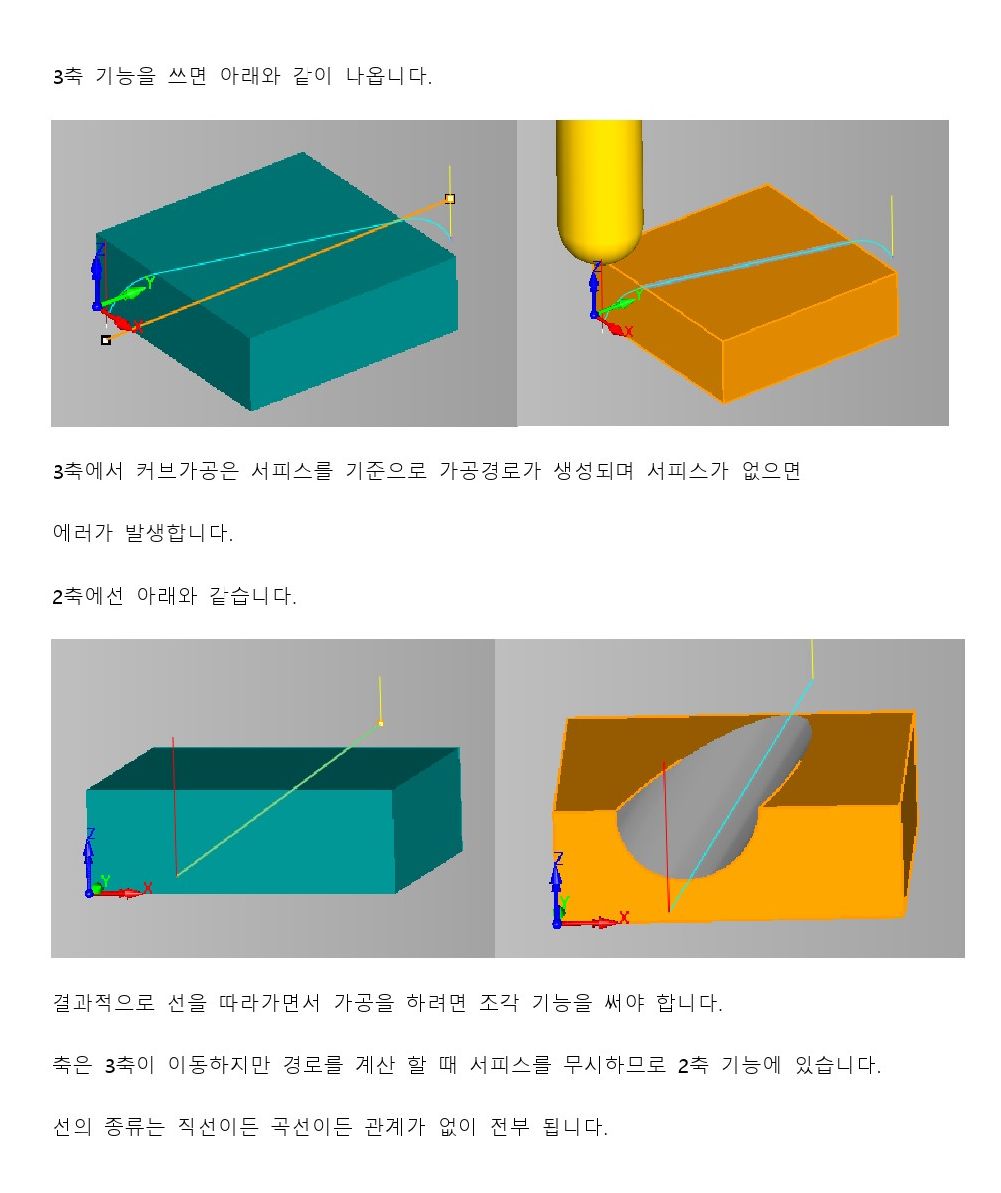 3축 기능을 쓰면 아래와 같이 나옵니다.

Z
Y
X

Z
Y
X

3축에서 커브가공은 서피스를 기준으로 가공경로가 생성되며 서피스가 없으면 에러가 발생합니다.

2축에선 아래와 같습니다.

Z
Y
X

Z
Y
X

결과적으로 선을 따라가면서 가공을 하려면 조각 기능을 써야 합니다.

축은 3축이 이동하지만 경로를 계산 할 때 서피스를 무시하므로 2축 기능에 있습니다.

선의 종류는 직선이든 곡선이든 관계가 없이 전부 됩니다.